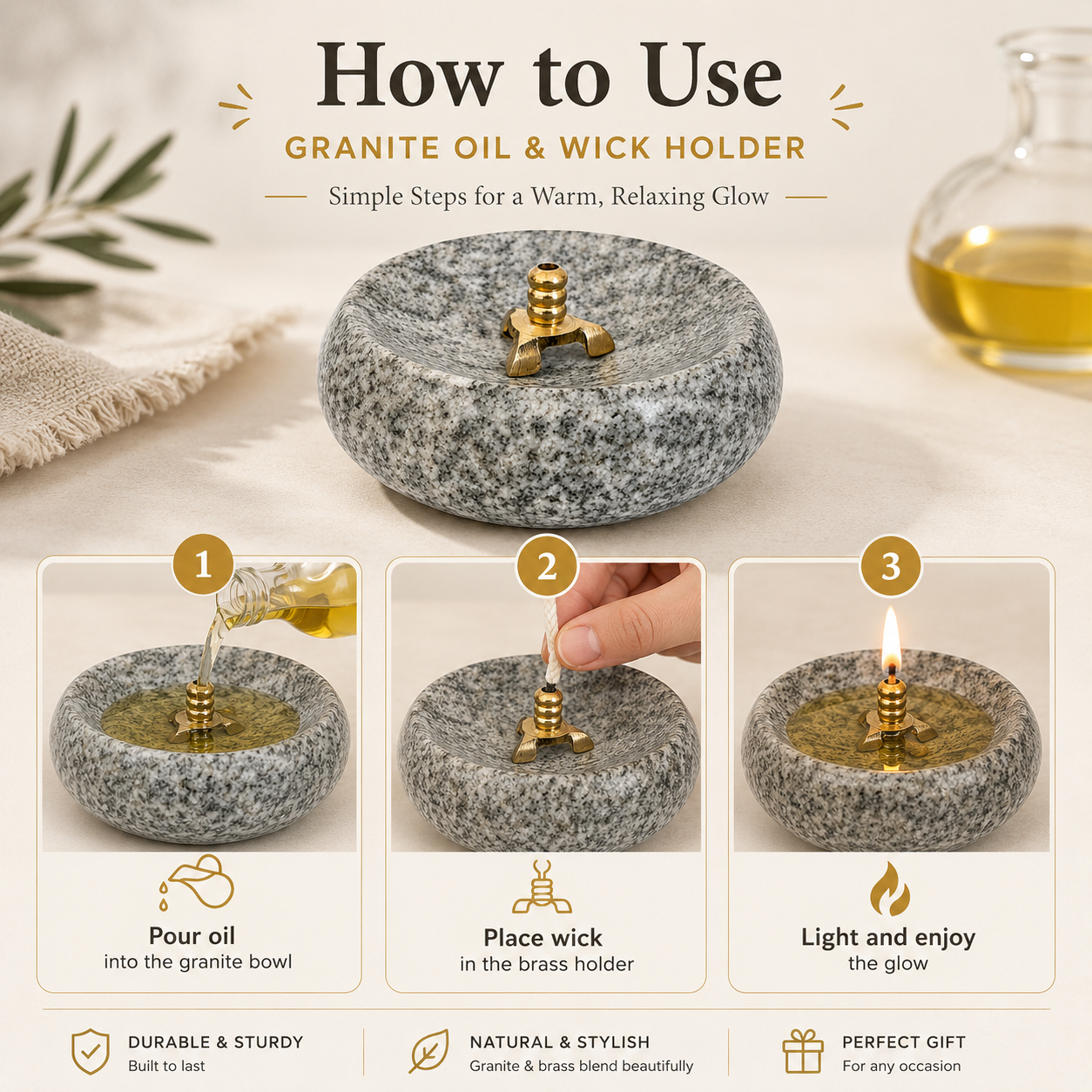 How to Use
GRANITE OIL & WICK HOLDER
Simple Steps for a Warm, Relaxing Glow

1
Pour oil
into the granite bowl

2
Place wick
in the brass holder

3
Light and enjoy
the glow

DURABLE & STURDY
Built to last

NATURAL & STYLISH
Granite & brass blend beautifully

PERFECT GIFT
For any occasion